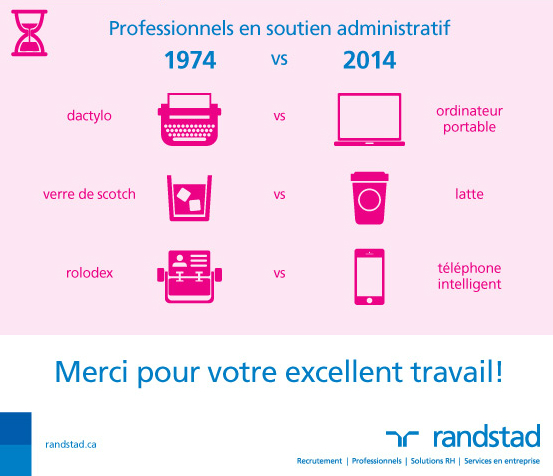 Professionnels en soutien administratif

1974 vs 2014

dactylo vs ordinateur portable

verre de scotch vs latte

rolodex vs téléphone intelligent

Merci pour votre excellent travail!

randstad.ca

randstad

Recrutement | Professionnels | Solutions RH | Services en entreprise